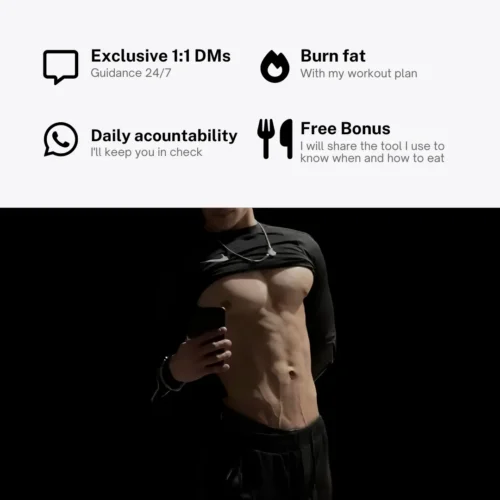 Exclusive 1:1 DMs
Guidance 24/7

Burn fat
With my workout plan

Daily acountability
I'll keep you in check

Free Bonus
I will share the tool I use to know when and how to eat