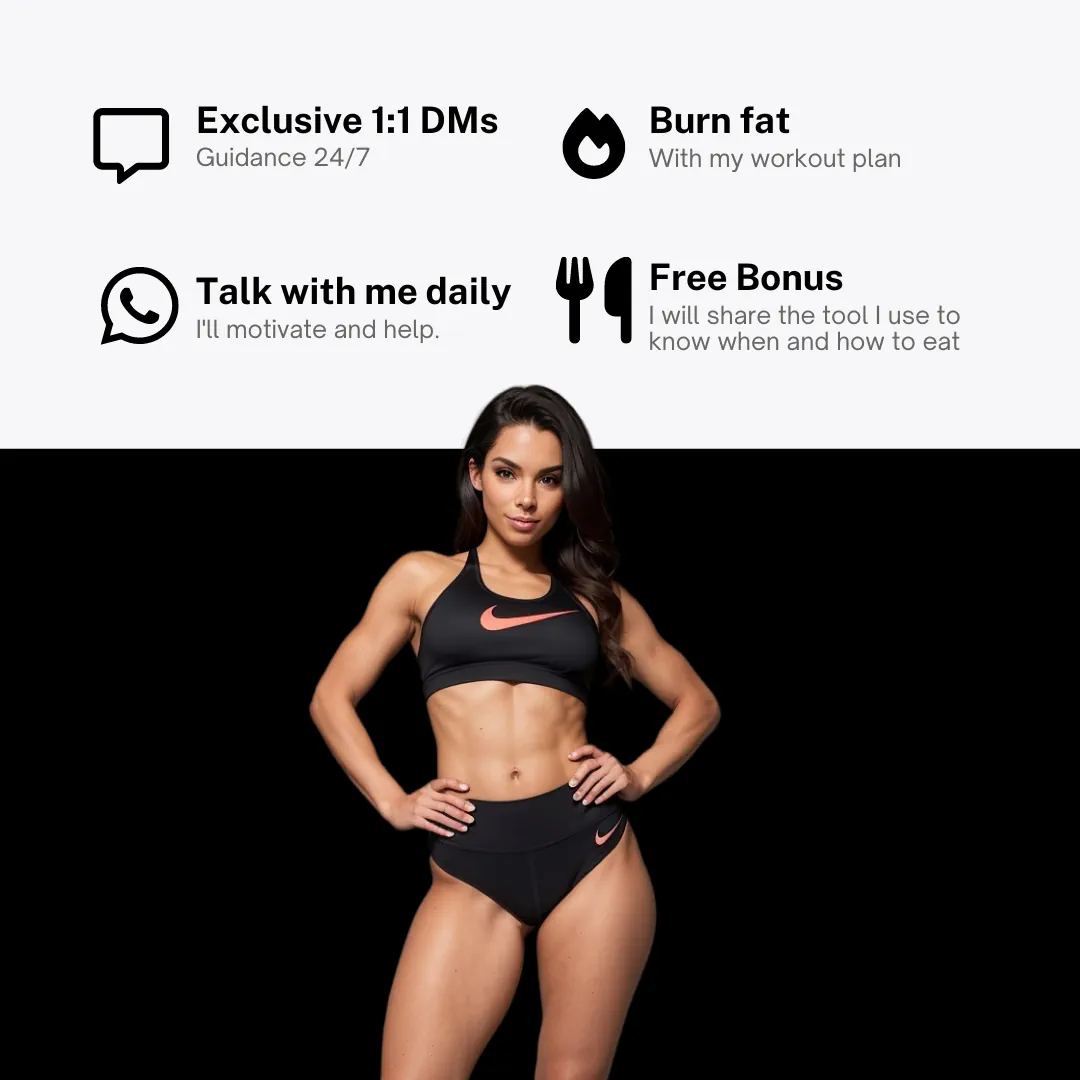 Exclusive 1:1 DMs
Guidance 24/7

Burn fat
With my workout plan

Talk with me daily
I'll motivate and help.

Free Bonus
I will share the tool I use to know when and how to eat