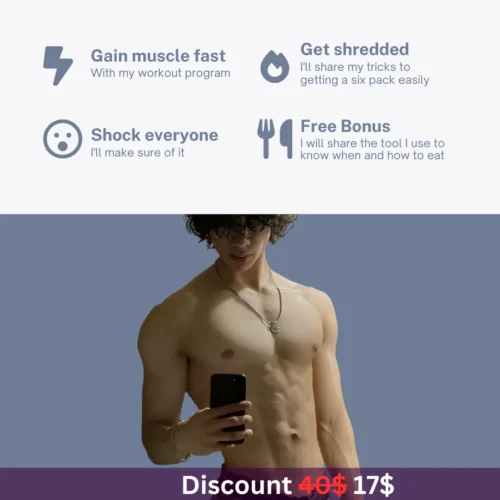 Gain muscle fast
With my workout program

Get shredded
I'll share my tricks to getting a six pack easily

Shock everyone
I'll make sure of it

Free Bonus
I will share the tool I use to know when and how to eat

Discount 40$ 17$